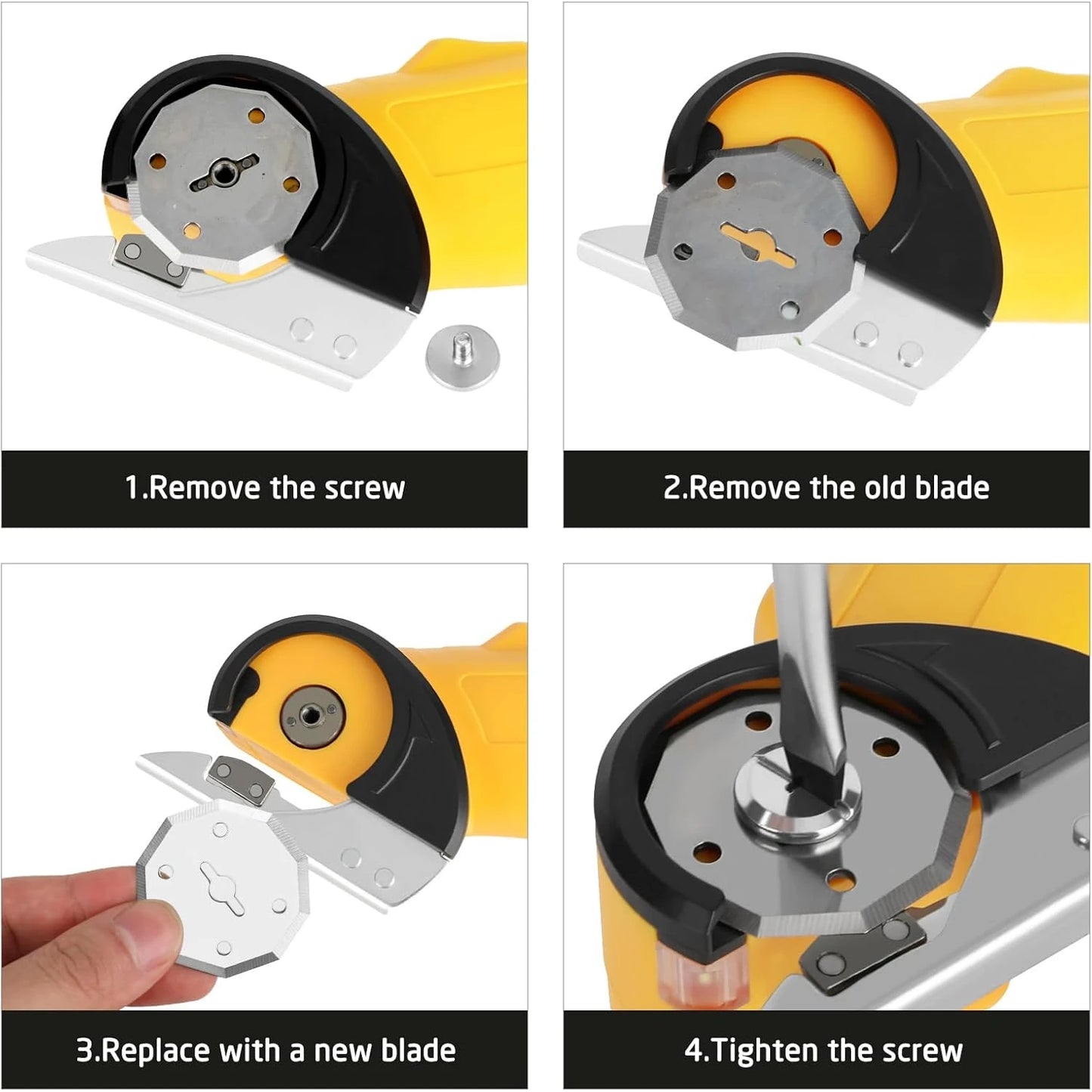 1.Remove the screw

2.Remove the old blade

3.Replace with a new blade

4.Tighten the screw