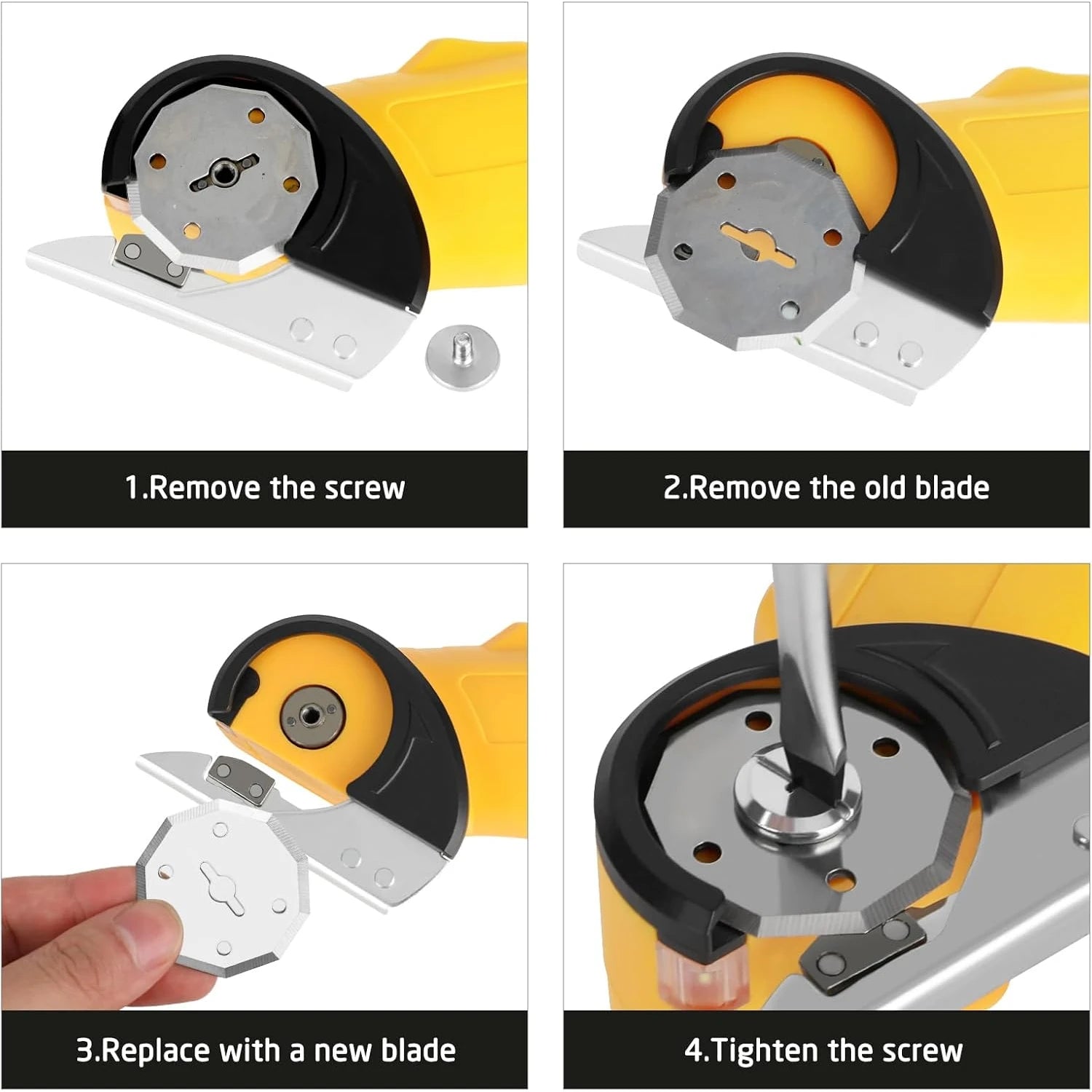 1.Remove the screw

2.Remove the old blade

3.Replace with a new blade

4.Tighten the screw