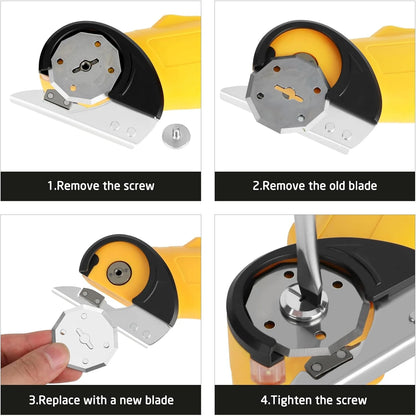 1.Remove the screw

2.Remove the old blade

3.Replace with a new blade

4.Tighten the screw